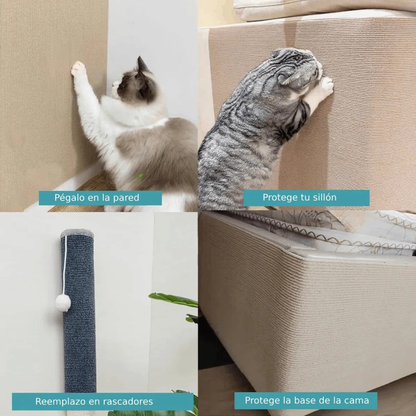 Pégalo en la pared

Protege tu sillón

Reemplazo en rascadores

Protege la base de la cama