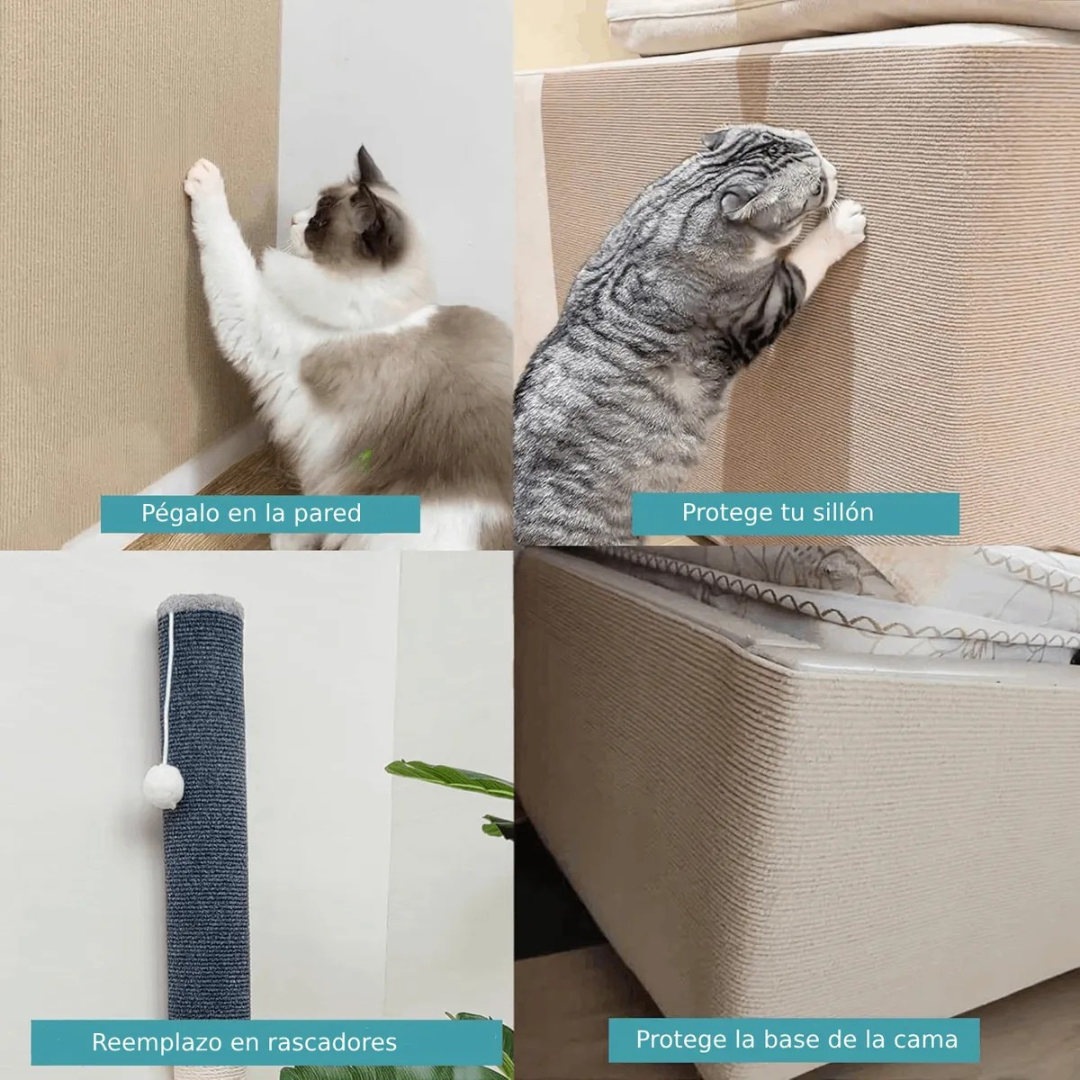 Pégalo en la pared

Protege tu sillón

Reemplazo en rascadores

Protege la base de la cama